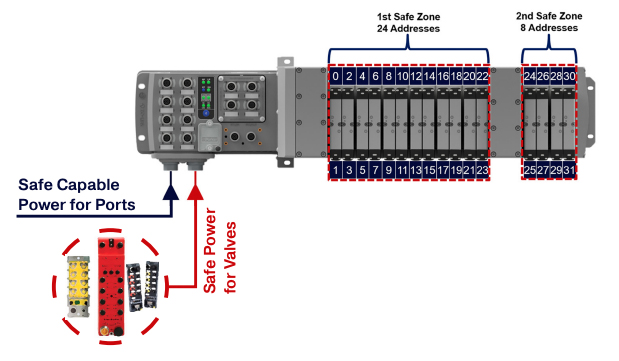 1st Safe Zone
24 Addresses

2nd Safe Zone
8 Addresses

0 2 4 6 8 10 12 14 16 18 20 22

24 26 28 30

1 3 5 7 9 11 13 15 17 19 21 23

25 27 29 31

Safe Capable
Power for Ports

Safe Power
for Valves